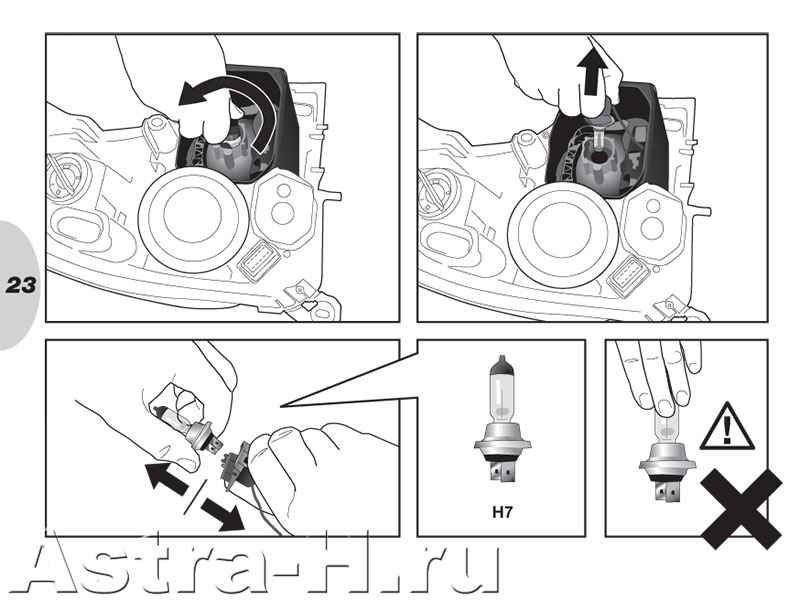 23

H7

Astra-H.ru